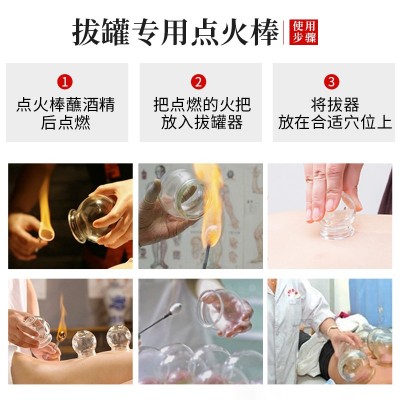 拔罐专用点火棒

使用步骤

1
点火棒蘸酒精后点燃

2
把点燃的火把放入拔罐器

3
将拔器放在合适穴位上